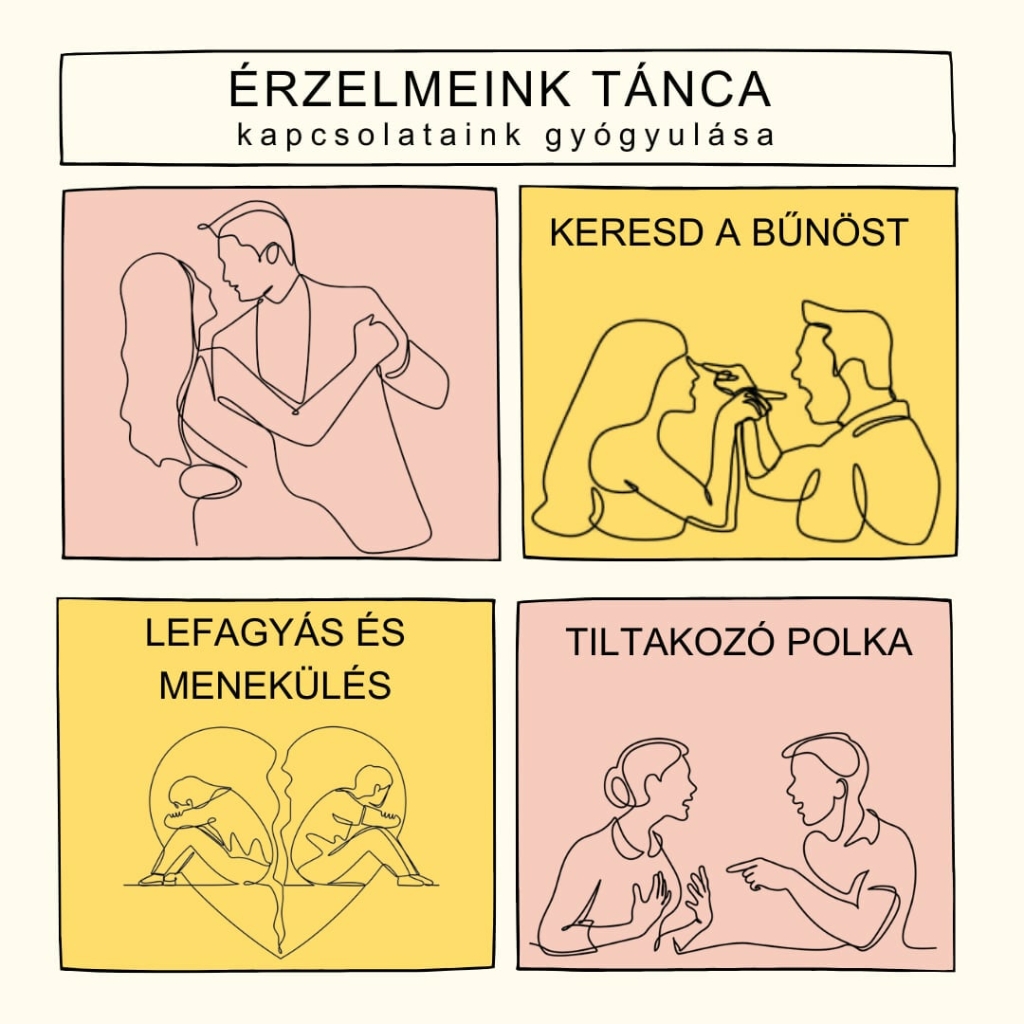 ÉRZELMEINK TÁNCA
kapcsolataink gyógyulása

KERESD A BŰNÖST

LEFAGYÁS ÉS MENEKÜLÉS

TILTAKOZÓ POLKA